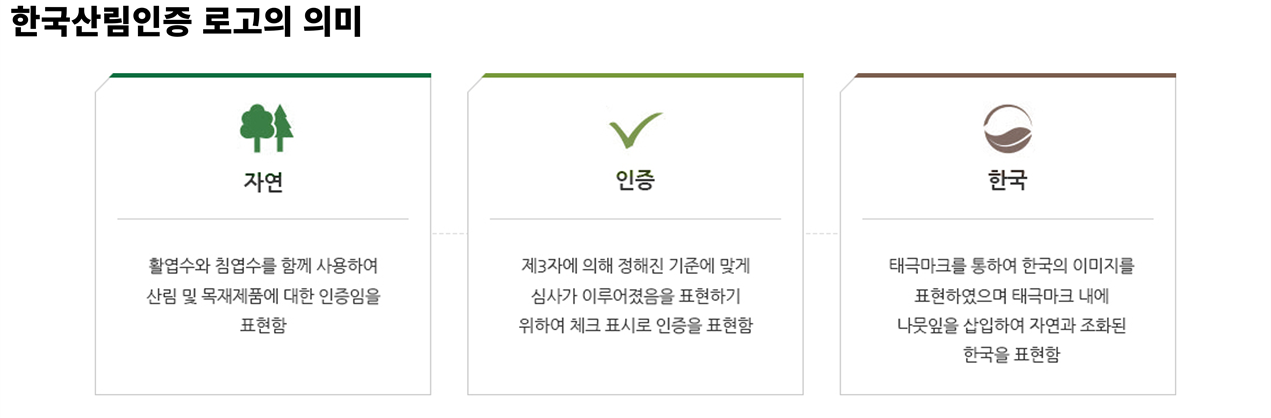 한국산림인증 로고의 의미

자연

활엽수와 침엽수를 함께 사용하여 산림 및 목재제품에 대한 인증임을 표현함

인증

제3자에 의해 정해진 기준에 맞게 심사가 이루어졌음을 표현하기 위하여 체크 표시로 인증을 표현함

한국

태극마크를 통하여 한국의 이미지를 표현하였으며 태극마크 내에 나뭇잎을 삽입하여 자연과 조화된 한국을 표현함