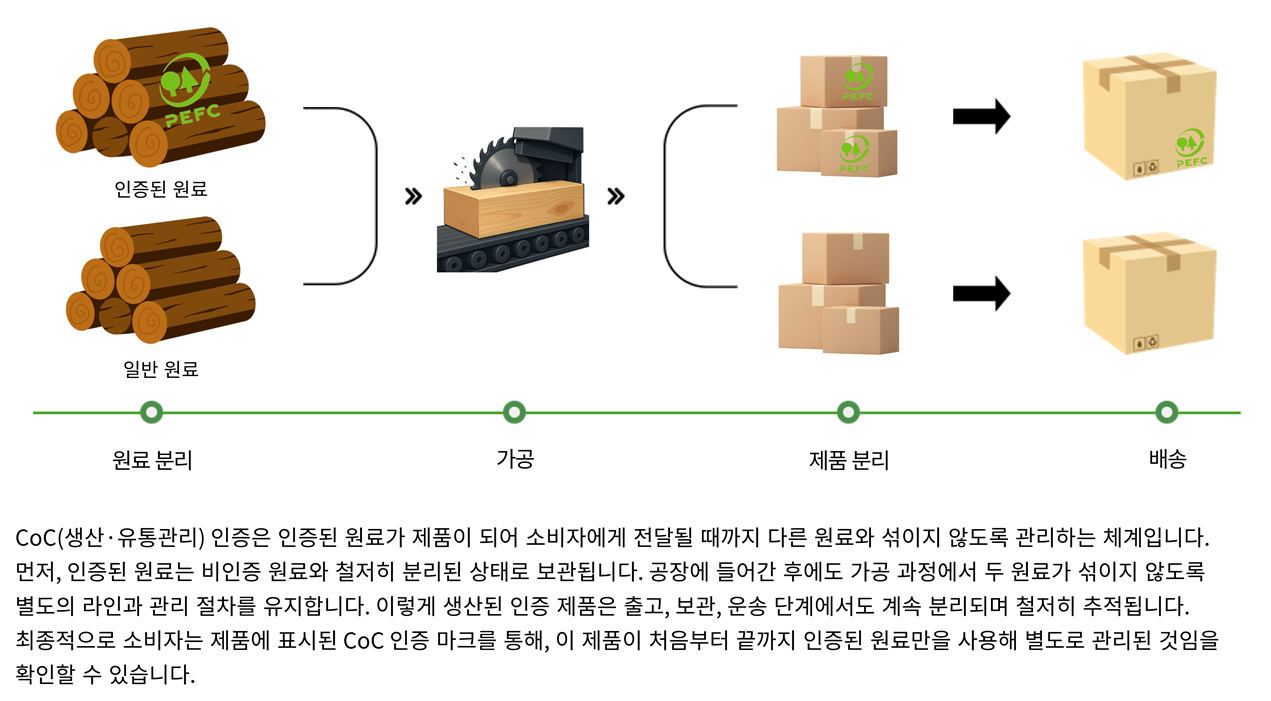 PEFC

인증된 원료

일반 원료

»

»

PEFC

PEFC

PEFC

원료 분리

가공

제품 분리

배송

CoC(생산·유통관리) 인증은 인증된 원료가 제품이 되어 소비자에게 전달될 때까지 다른 원료와 섞이지 않도록 관리하는 체계입니다. 먼저, 인증된 원료는 비인증 원료와 철저히 분리된 상태로 보관됩니다. 공장에 들어간 후에도 가공 과정에서 두 원료가 섞이지 않도록 별도의 라인과 관리 절차를 유지합니다. 이렇게 생산된 인증 제품은 출고, 보관, 운송 단계에서도 계속 분리되며 철저히 추적됩니다. 최종적으로 소비자는 제품에 표시된 CoC 인증 마크를 통해, 이 제품이 처음부터 끝까지 인증된 원료만을 사용해 별도로 관리된 것임을 확인할 수 있습니다.